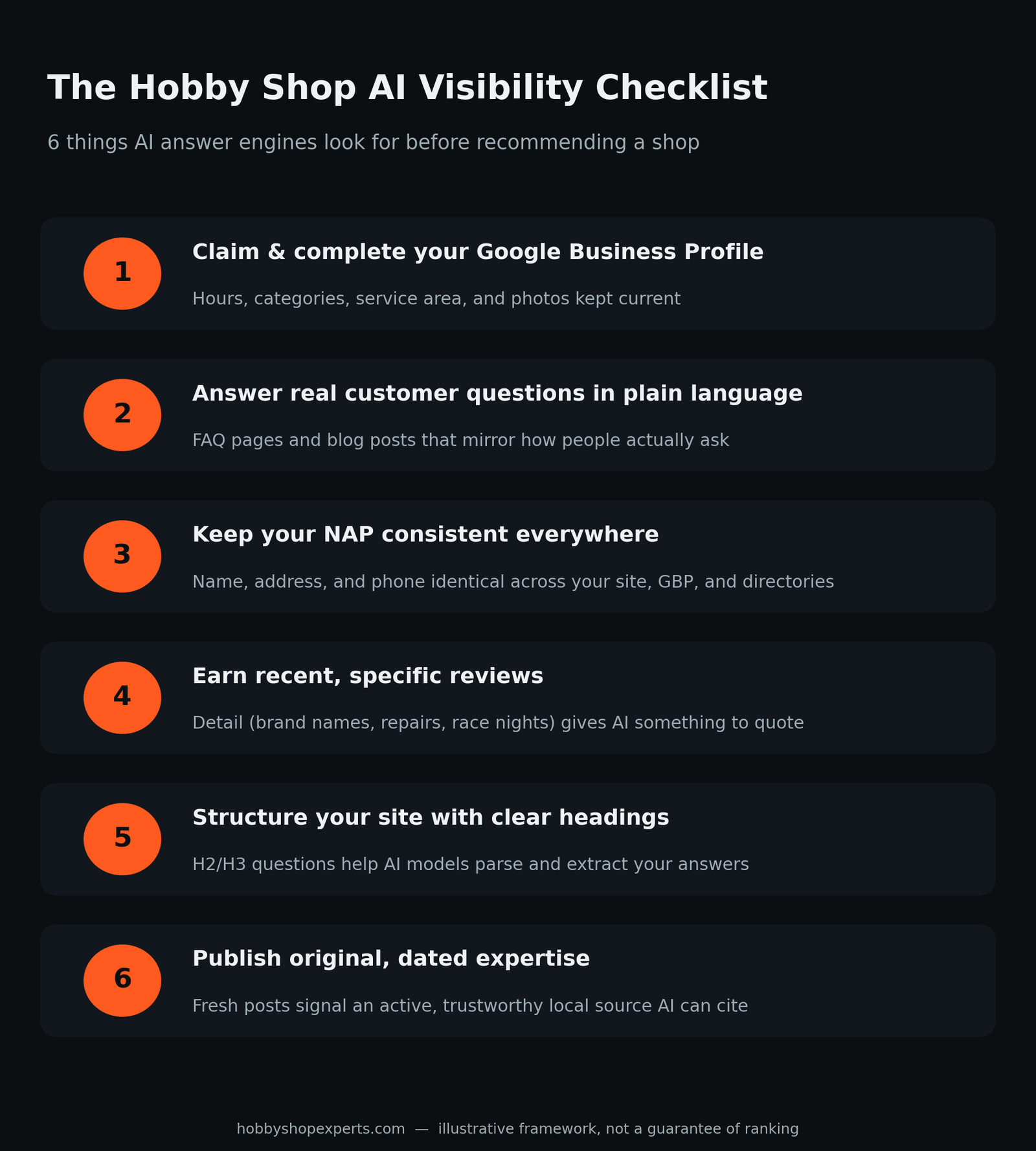 The Hobby Shop AI Visibility Checklist

6 things AI answer engines look for before recommending a shop

1

Claim & complete your Google Business Profile

Hours, categories, service area, and photos kept current

2

Answer real customer questions in plain language

FAQ pages and blog posts that mirror how people actually ask

3

Keep your NAP consistent everywhere

Name, address, and phone identical across your site, GBP, and directories

4

Earn recent, specific reviews

Detail (brand names, repairs, race nights) gives AI something to quote

5

Structure your site with clear headings

H2/H3 questions help AI models parse and extract your answers

6

Publish original, dated expertise

Fresh posts signal an active, trustworthy local source AI can cite

hobbyshopexperts.com — illustrative framework, not a guarantee of ranking